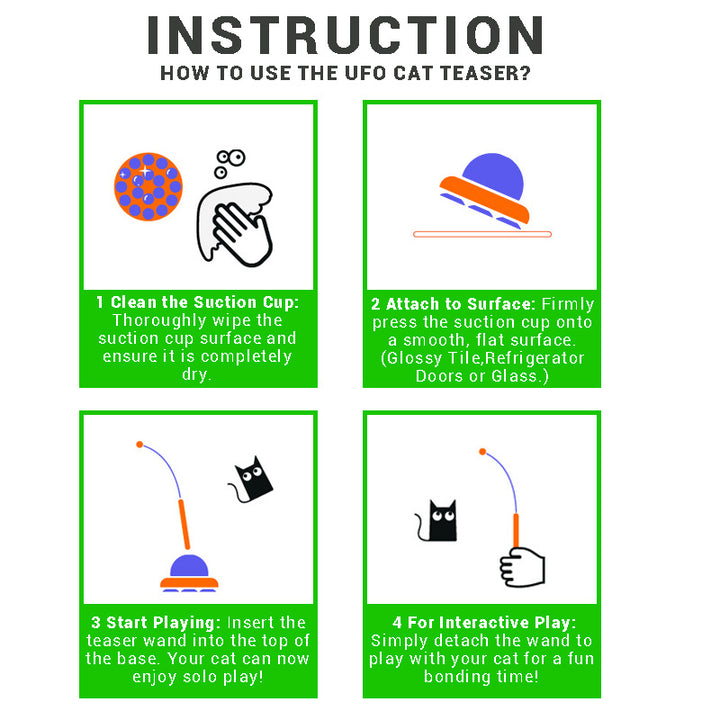 INSTRUCTION

HOW TO USE THE UFO CAT TEASER?

1 Clean the Suction Cup: Thoroughly wipe the suction cup surface and ensure it is completely dry.

2 Attach to Surface: Firmly press the suction cup onto a smooth, flat surface. (Glossy Tile,Refrigerator Doors or Glass.)

3 Start Playing: Insert the teaser wand into the top of the base. Your cat can now enjoy solo play!

4 For Interactive Play: Simply detach the wand to play with your cat for a fun bonding time!